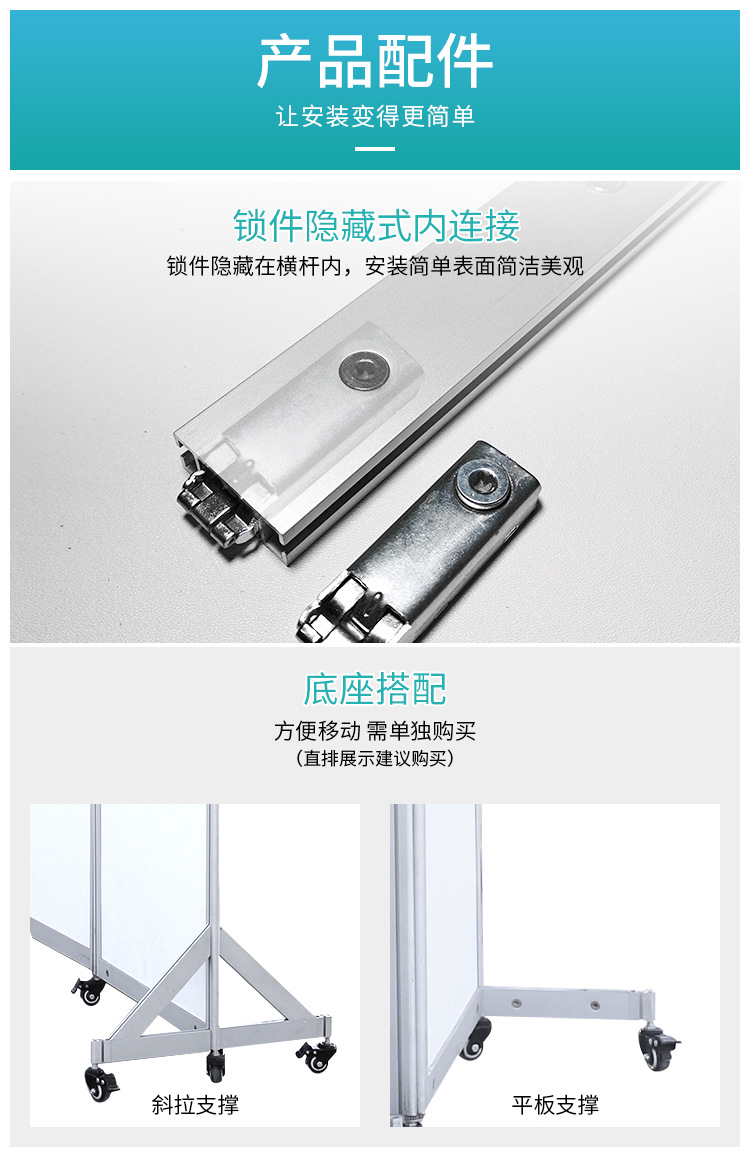 产品配件
让安装变得更简单

锁件隐藏式内连接
锁件隐藏在横杆内，安装简单表面简洁美观

底座搭配
方便移动 需单独购买
（直排展示建议购买）

斜拉支撑

平板支撑