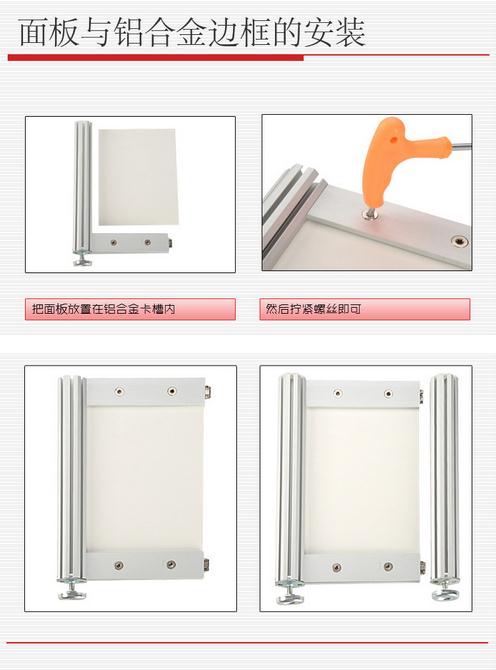 面板与铝合金边框的安装

把面板放置在铝合金卡槽内

然后拧紧螺丝即可