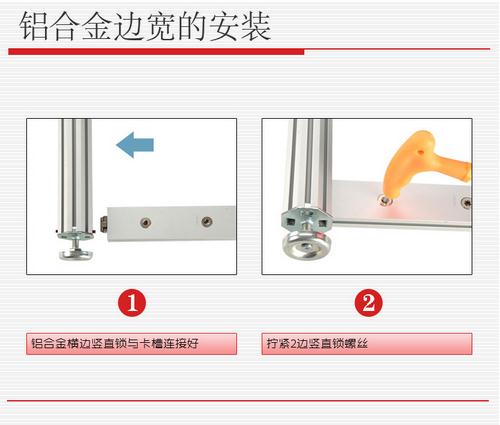 铝合金边宽的安装

1

铝合金横边竖直锁与卡槽连接好

2

拧紧2边竖直锁螺丝