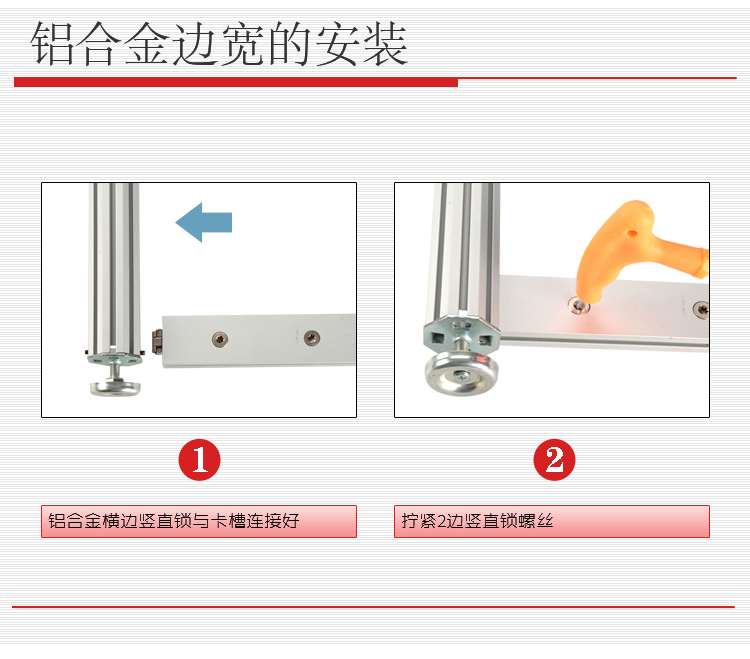 铝合金边宽的安装

1

铝合金横边竖直锁与卡槽连接好

2

拧紧2边竖直锁螺丝