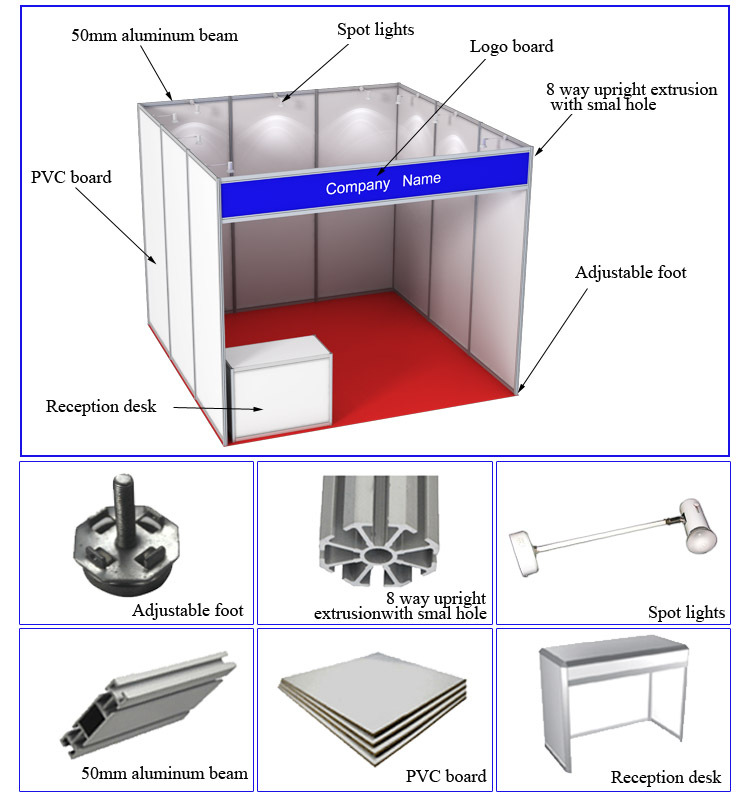 50mm aluminum beam

Spot lights

Logo board

8 way upright extrusion with smal hole

PVC board

Company Name

Adjustable foot

Reception desk

Adjustable foot

8 way upright extrusionwith smal hole

Spot lights

50mm aluminum beam

PVC board

Reception desk