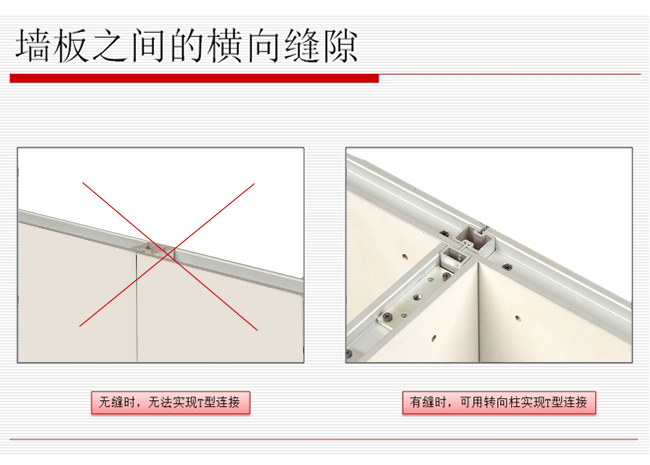 墙板之间的横向缝隙

无缝时，无法实现T型连接

有缝时，可用转向柱实现T型连接